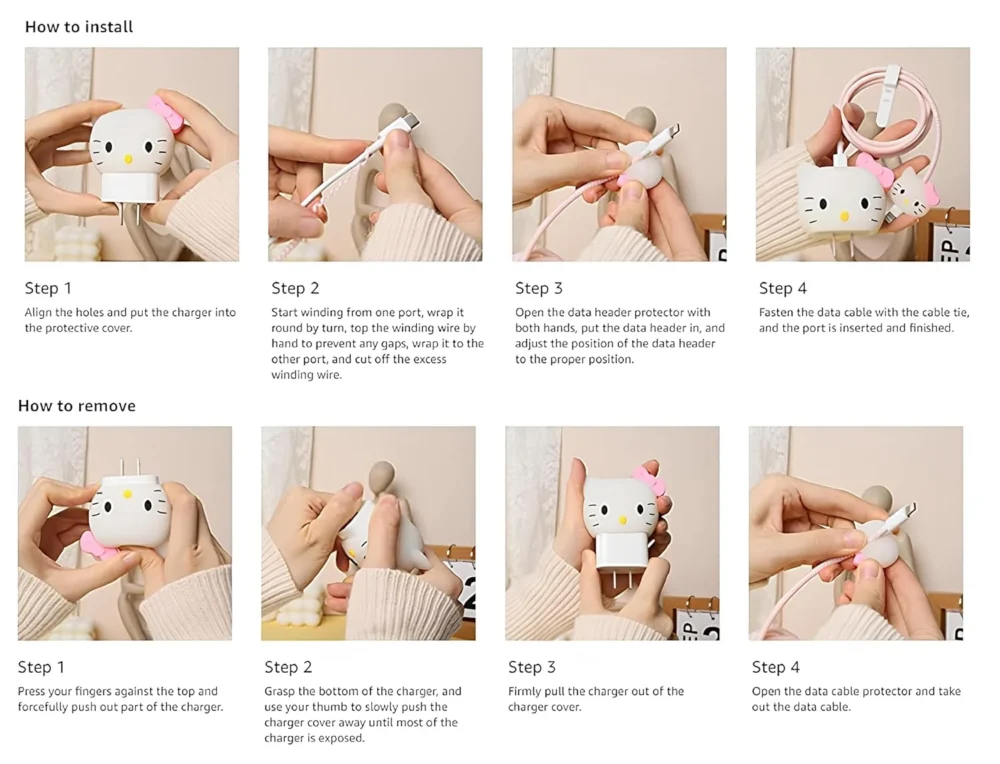 How to install

Step 1
Align the holes and put the charger into the protective cover.

Step 2
Start winding from one port, wrap it round by turn, top the winding wire by hand to prevent any gaps, wrap it to the other port, and cut off the excess winding wire.

Step 3
Open the data header protector with both hands, put the data header in, and adjust the position of the data header to the proper position.

Step 4
Fasten the data cable with the cable tie, and the port is inserted and finished.

How to remove

Step 1
Press your fingers against the top and forcefully push out part of the charger.

Step 2
Grasp the bottom of the charger, and use your thumb to slowly push the charger cover away until most of the charger is exposed.

Step 3
Firmly pull the charger out of the charger cover.

Step 4
Open the data cable protector and take out the data cable.